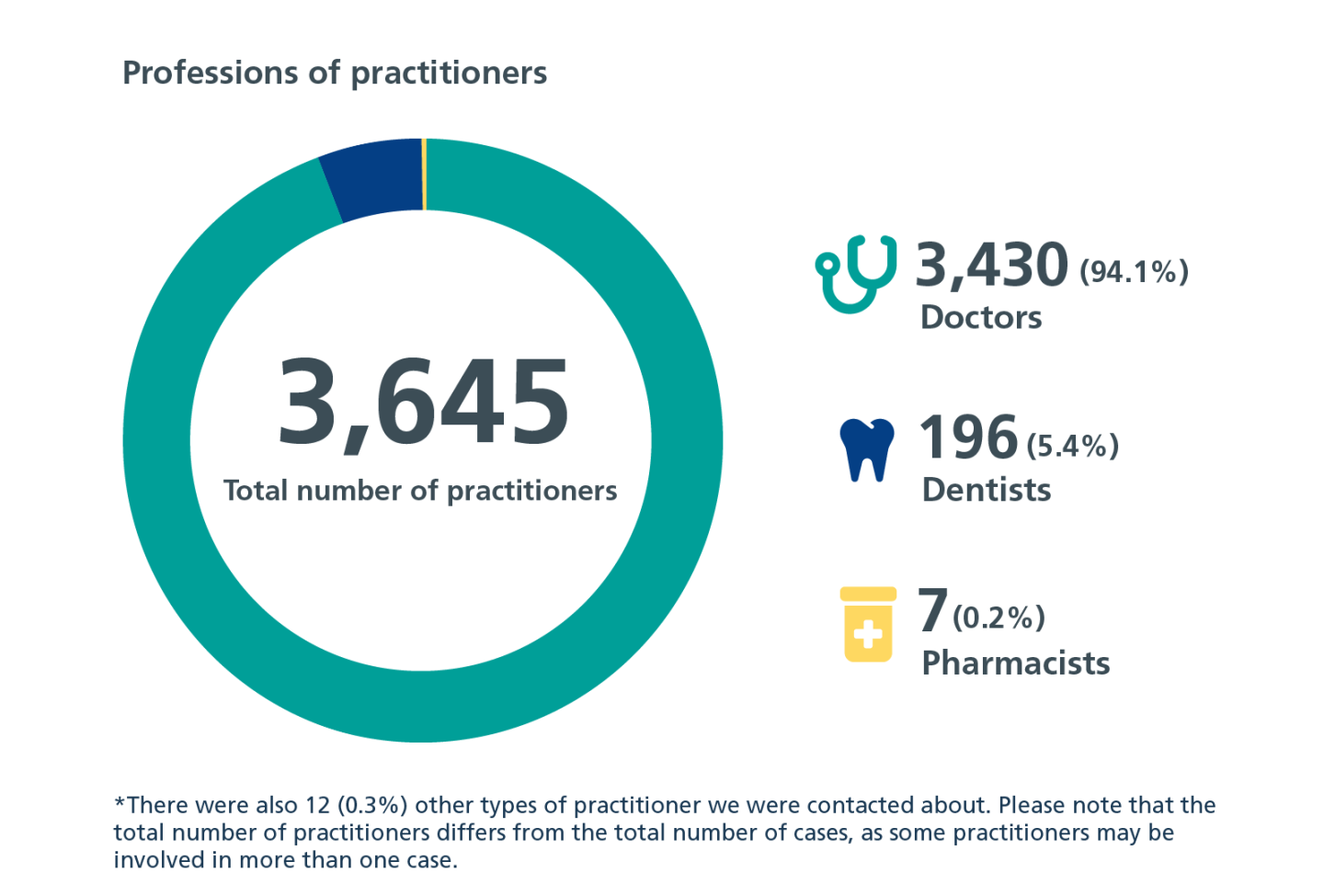 Professions of practitioners

3,645
Total number of practitioners

3,430 (94.1%)
Doctors

196 (5.4%)
Dentists

7 (0.2%)
Pharmacists

*There were also 12 (0.3%) other types of practitioner we were contacted about. Please note that the total number of practitioners differs from the total number of cases, as some practitioners may be involved in more than one case.